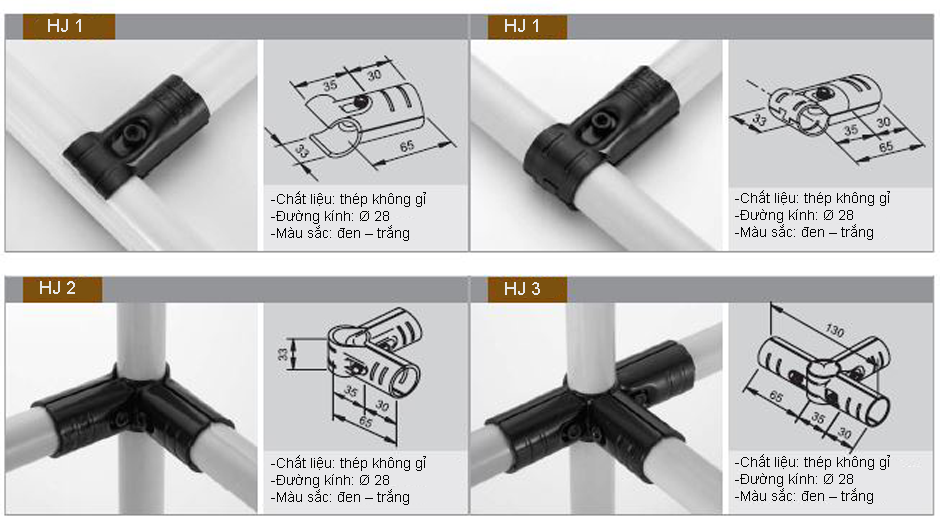 HJ 1

35
30
33
65

-Chất liệu: thép không gỉ
-Đường kính: Ø 28
-Màu sắc: đen – trắng

HJ 1

33
35
30
65

-Chất liệu: thép không gỉ
-Đường kính: Ø 28
-Màu sắc: đen – trắng

HJ 2

33
35
30
65

-Chất liệu: thép không gỉ
-Đường kính: Ø 28
-Màu sắc: đen – trắng

HJ 3

130
65
35
30

-Chất liệu: thép không gỉ
-Đường kính: Ø 28
-Màu sắc: đen – trắng