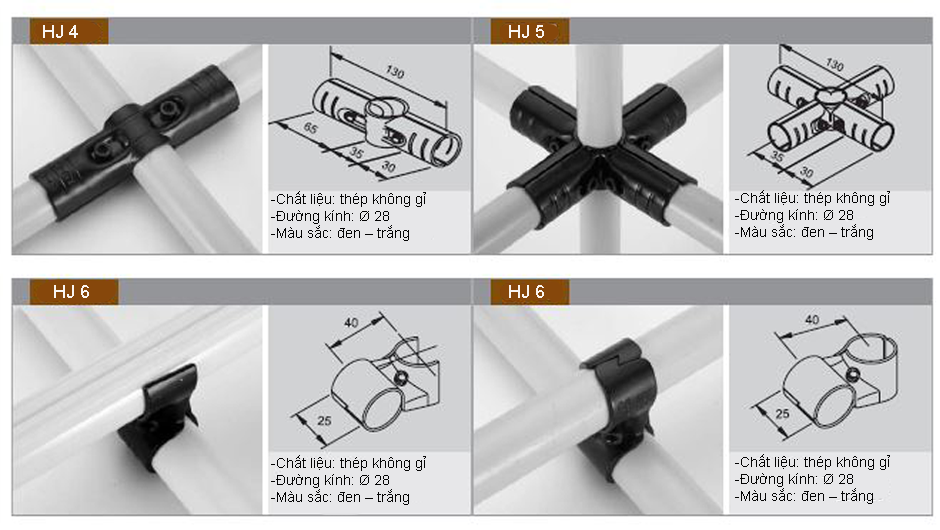 HJ 4

130

65

35

30

-Chất liệu: thép không gỉ
-Đường kính: Ø 28
-Màu sắc: đen – trắng

HJ 5

130

35

30

-Chất liệu: thép không gỉ
-Đường kính: Ø 28
-Màu sắc: đen – trắng

HJ 6

40

25

-Chất liệu: thép không gỉ
-Đường kính: Ø 28
-Màu sắc: đen – trắng

HJ 6

40

25

-Chất liệu: thép không gỉ
-Đường kính: Ø 28
-Màu sắc: đen – trắng